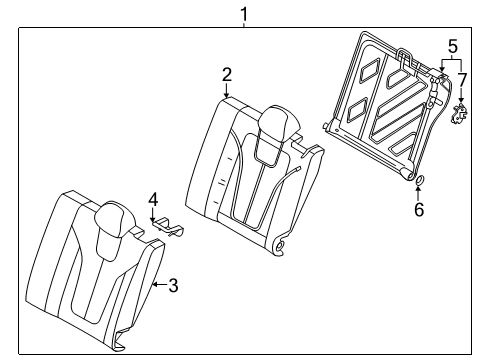 1
2
5
7
4
6
3