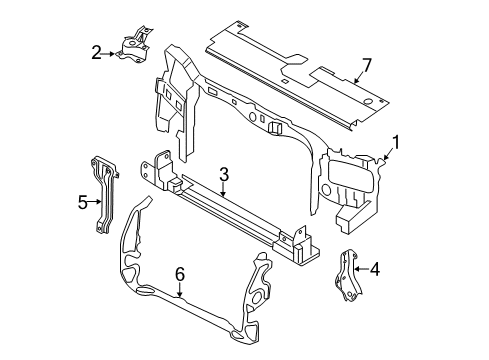 2
7
1
3
5
4
6