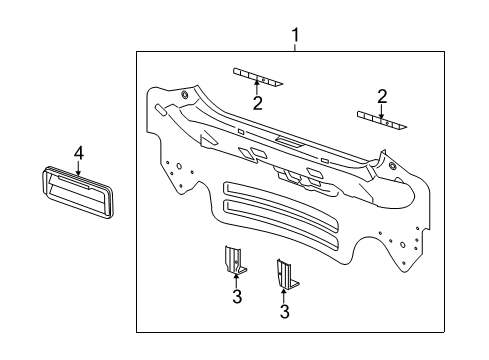 1
2
2
4
3
3