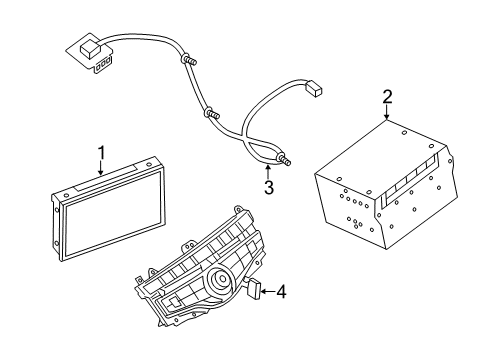 2
1
3
4