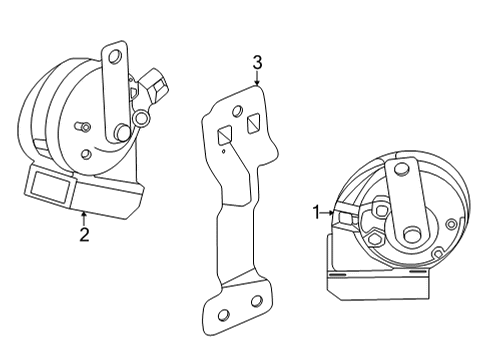 3
2
1