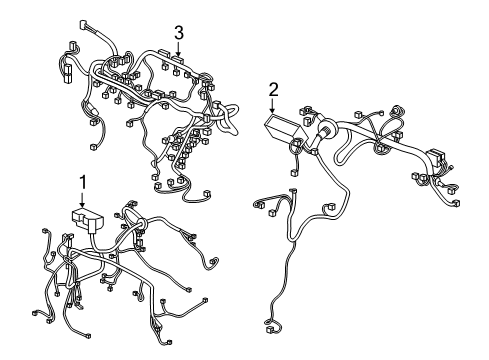 3

2

1