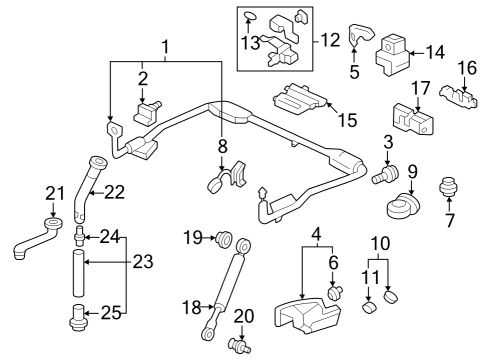 1
2
13
12
5
14
16
17
15
8
3
9
7
21
22
24
23
25
19
18
20
4
6
10
11