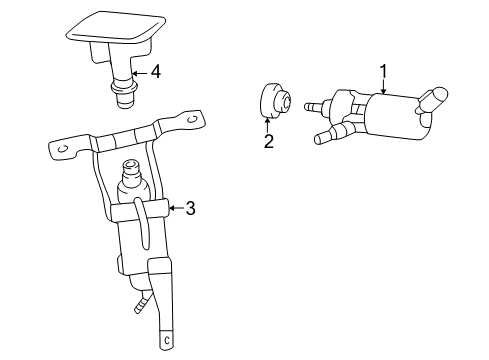 4
1
2
3
C