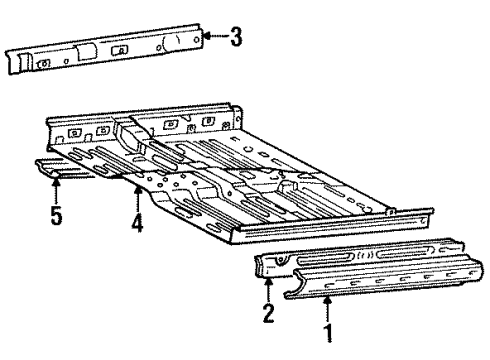 3
5
4
2
1