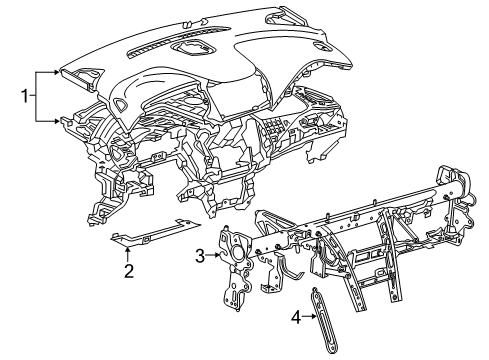 1
2
3
4