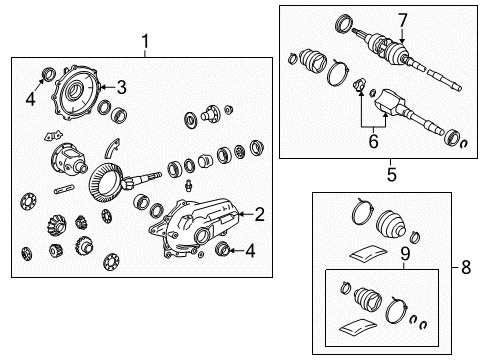 1
4
3
2
4
7
6
5
9
8