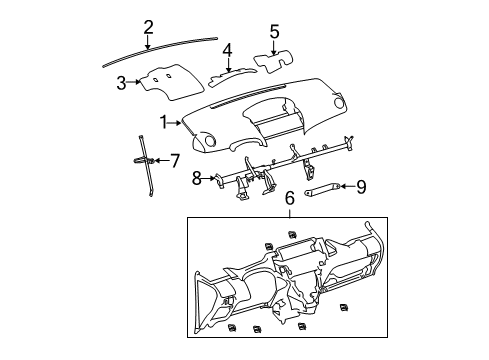 2
5
4
3
1
7
8
9
6