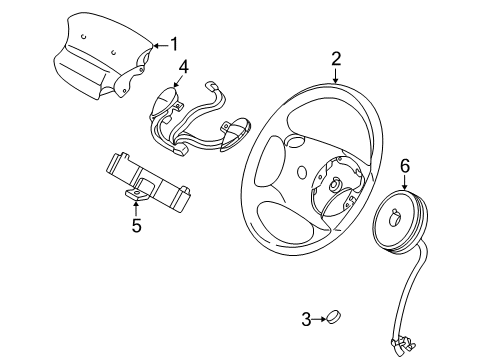 1
4
2
6
5
3