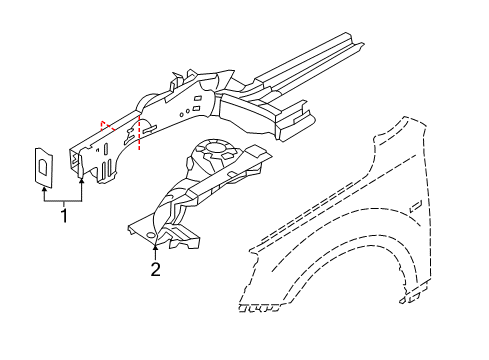 1
2