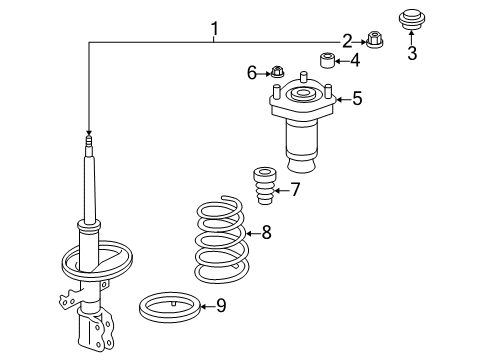 1
2
3
4
6
5
7
8
9