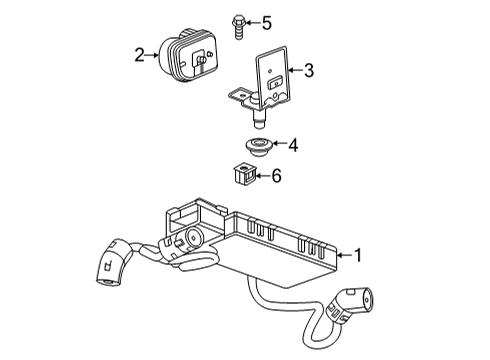 5
2
3
4
6
1