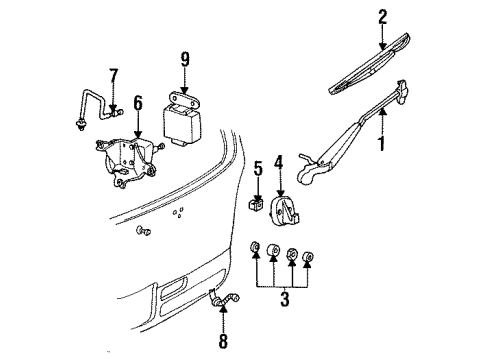 2
9
7
6
1
5
4
3
8