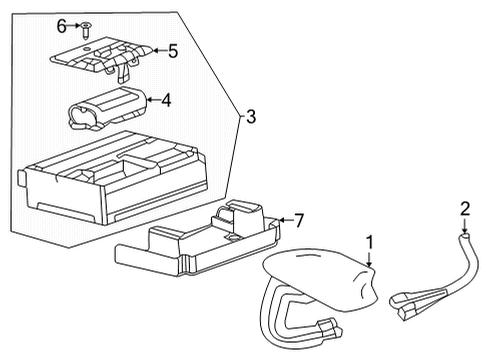 6
5
4
3
7
2
1