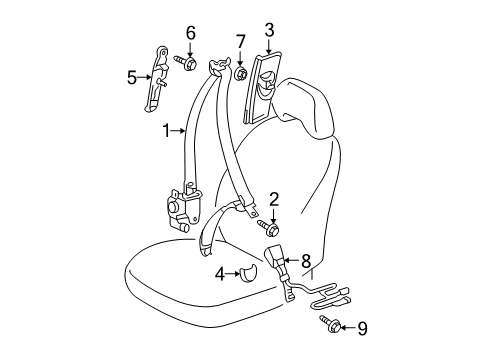 6
7
3
5
1
2
8
4
9