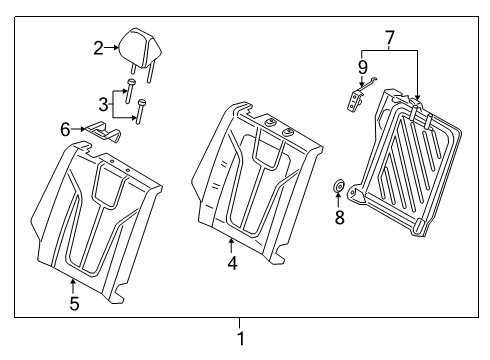 2
3
6
5
4
7
9
8
1