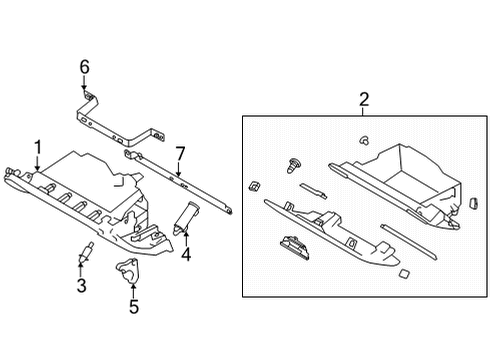 6
2
1
7
4
3
5