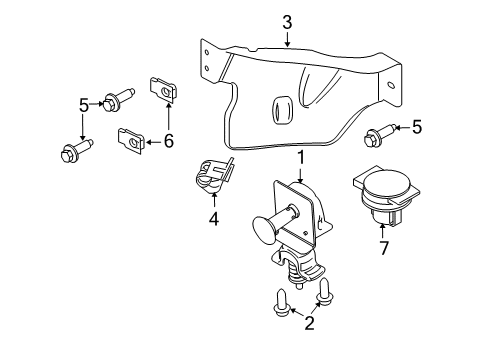 3
5
6
5
1
4
7
2