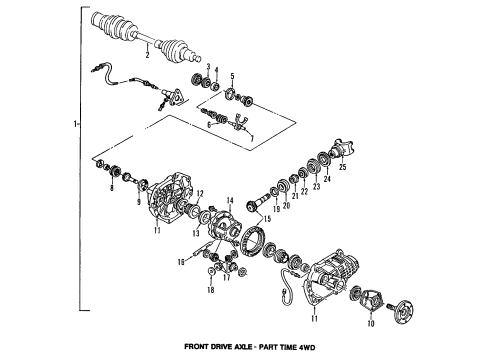 1
2
3
4
5
6
7
8
9
11
12
13
14
15
16
17
18
19
20
21
22
23
24
25
11
10

FRONT DRIVE AXLE - PART TIME 4WD