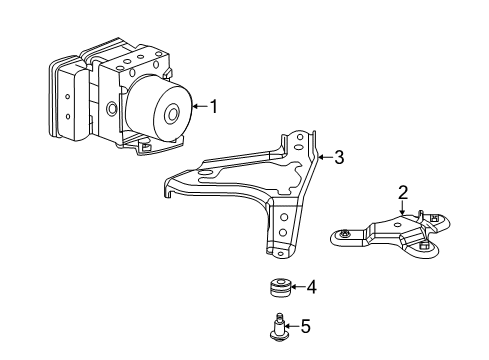 1
3
2
4
5