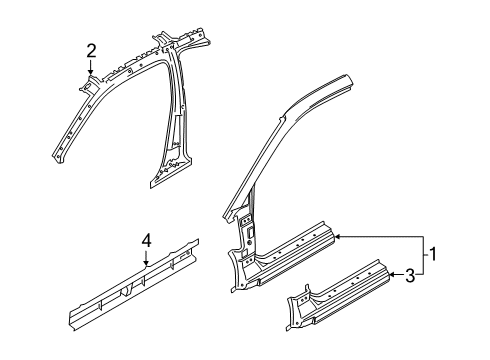 2
4
1
3