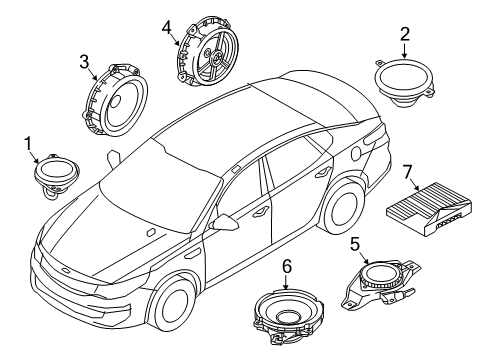 4
2
3
1
7
5
6