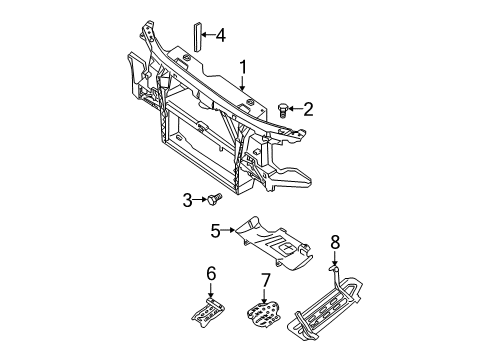 4
1
2
3
5
8
6
7