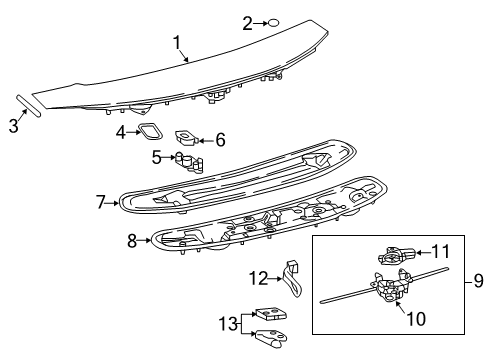 2
1
3
4
6
5
7
8
11
9
12
10
13