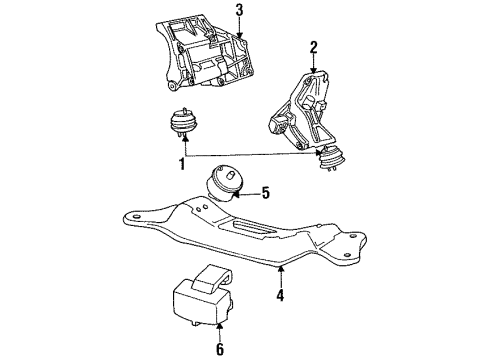 3
2
1
5
4
6