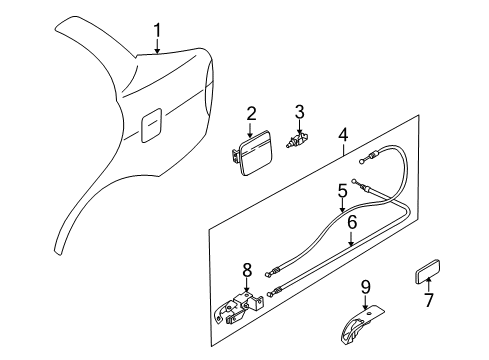 1
2
3
4
5
6
8
9
7