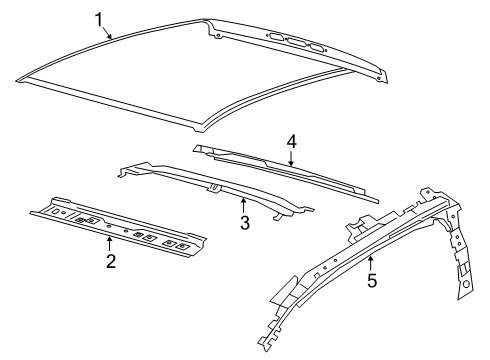 1
4
3
2
5