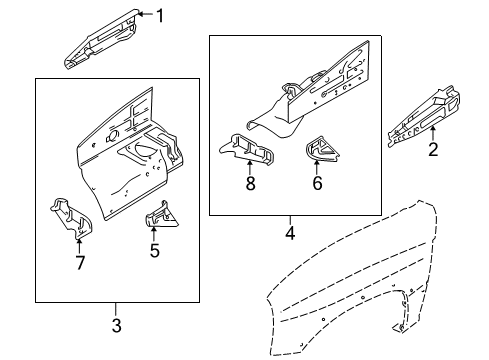 1
2
8
6
4
7
5
3