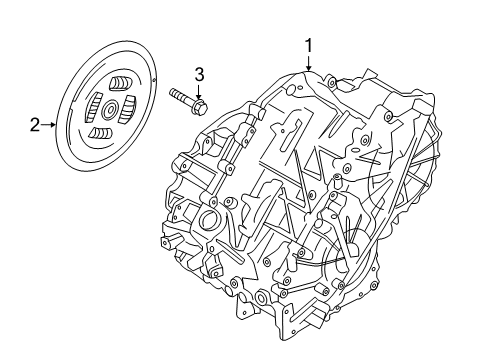 1
3
2