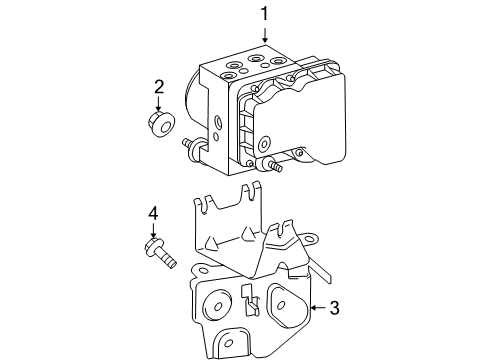 1
2
4
3