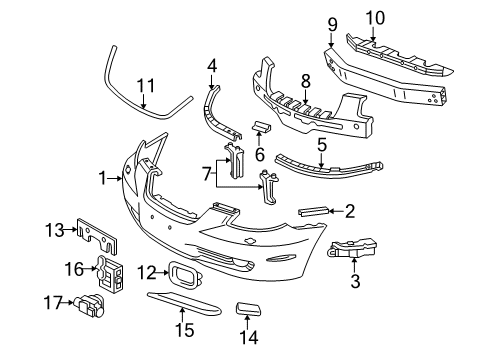 9
10
4
11
8
6
5
7
1
2
13
3
16
12
17
15
14