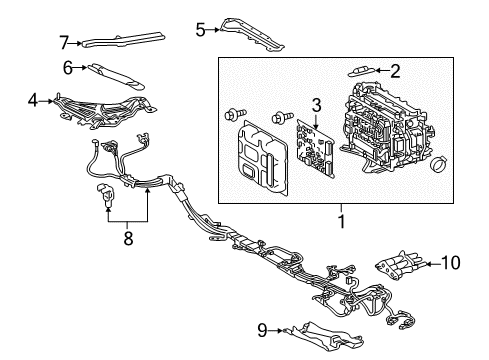 7
5
6
2
4
3
1
8
10
9