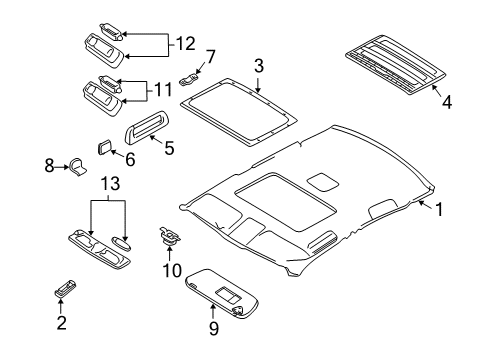 12
7
3
4
11
5
6
8
13
1
10
2
9