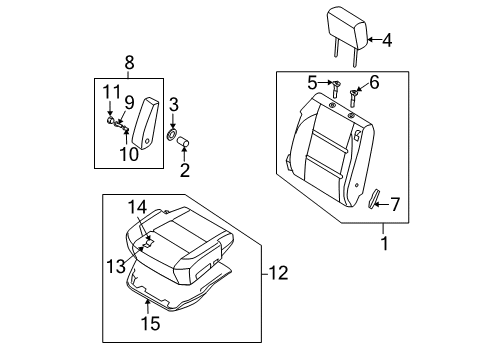 4
8
5
6
11
9
3
10
2
7
1
14
13
12
15