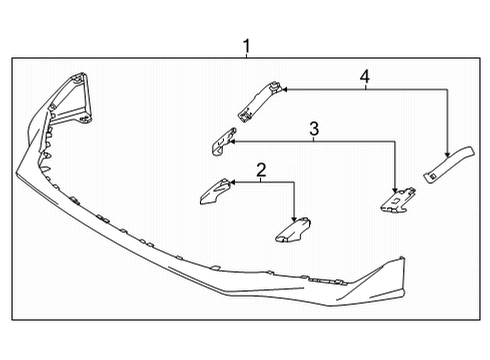 1
4
3
2