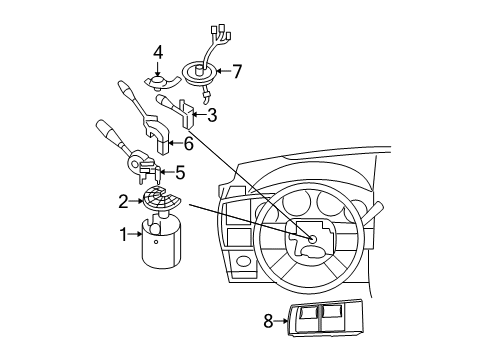 4
7
3
6
5
2
1
8