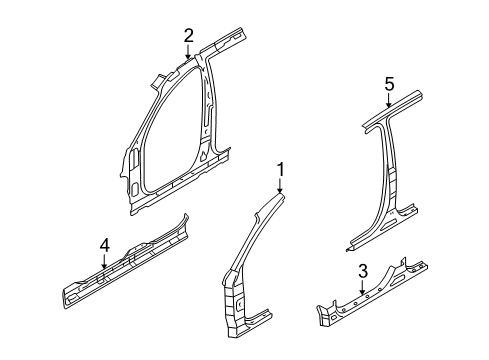 2
5
1
4
3