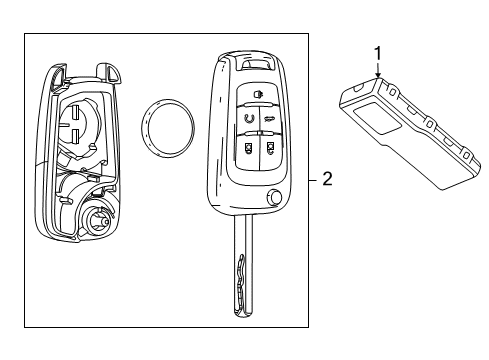 1
2