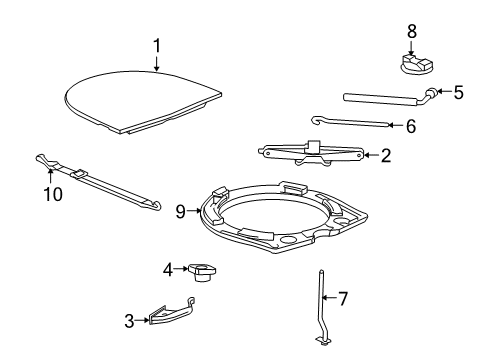 1
8
5
6
2
10
9
4
7
3