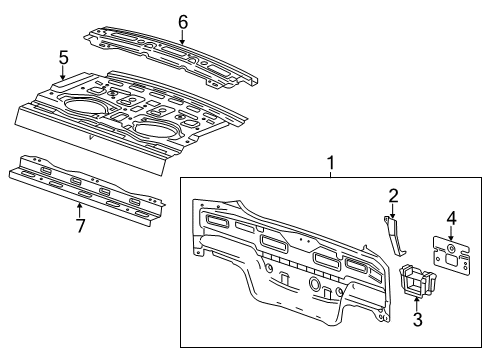 6
5
7
1
2
4
3