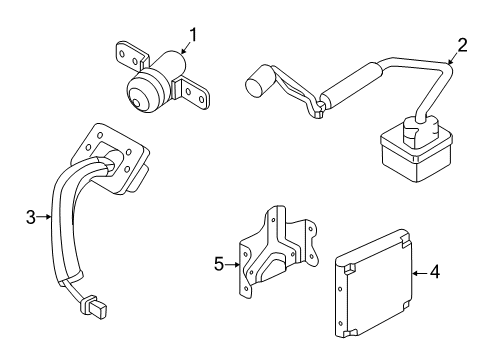 1
2
3
5
4