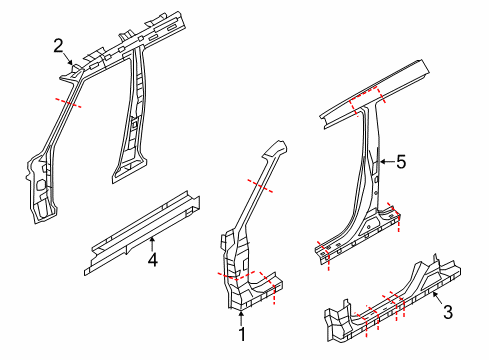 2
5
4
1
3