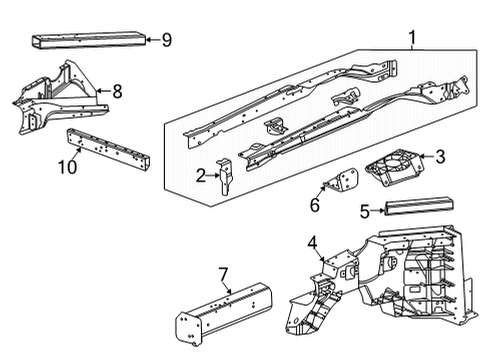 9
1
8
10
2
3
6
5
4
7