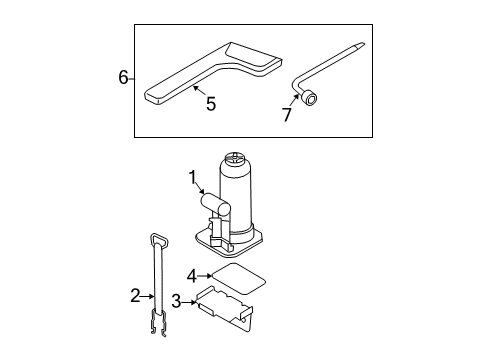 6
5
7
1
4
2
3