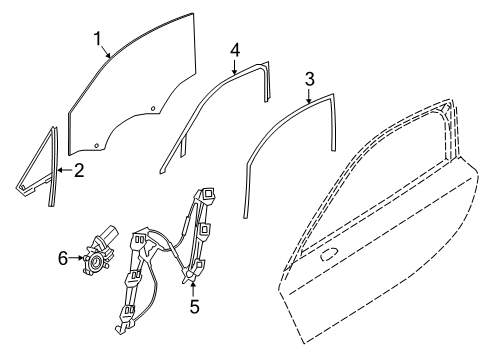 1
4
3
2
6
5