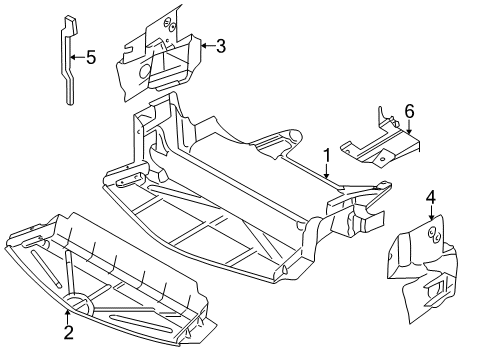 5
3
6
1
4
2